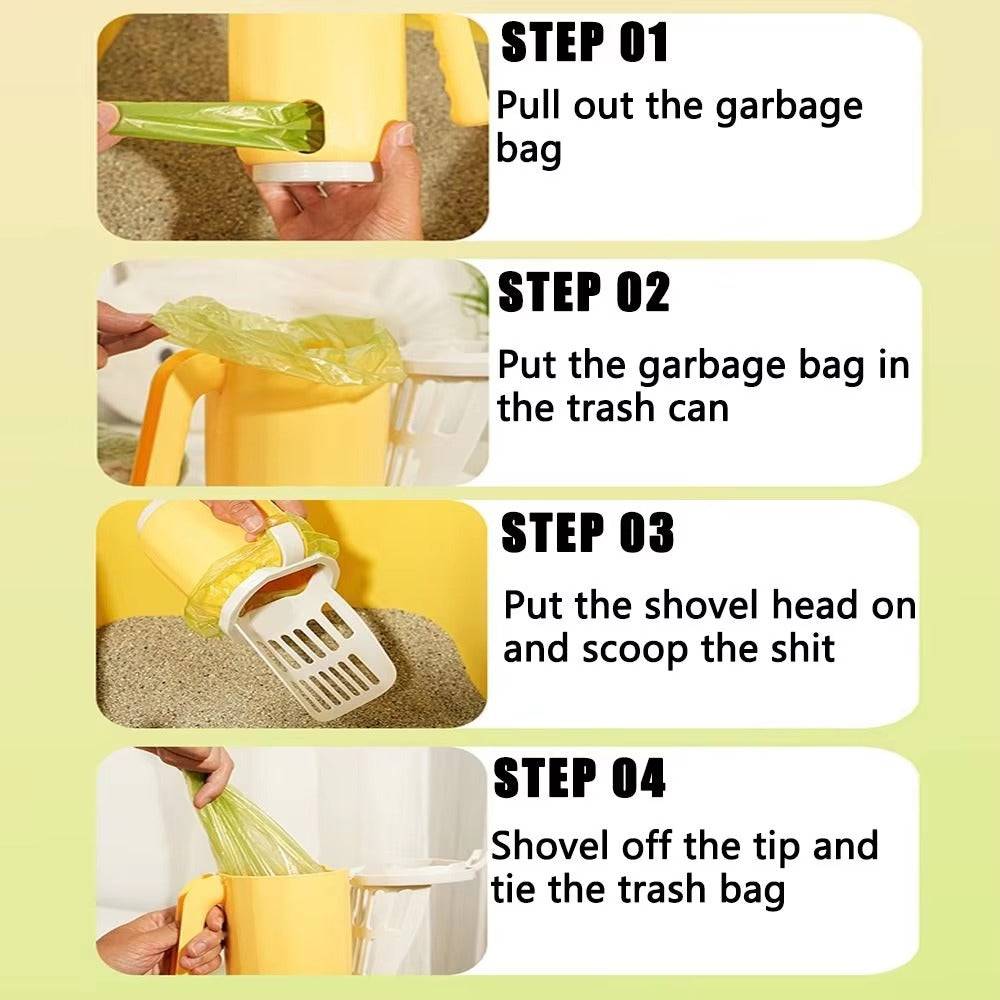 STEP 01
Pull out the garbage bag

STEP 02
Put the garbage bag in the trash can

STEP 03
Put the shovel head on and scoop the shit

STEP 04
Shovel off the tip and tie the trash bag