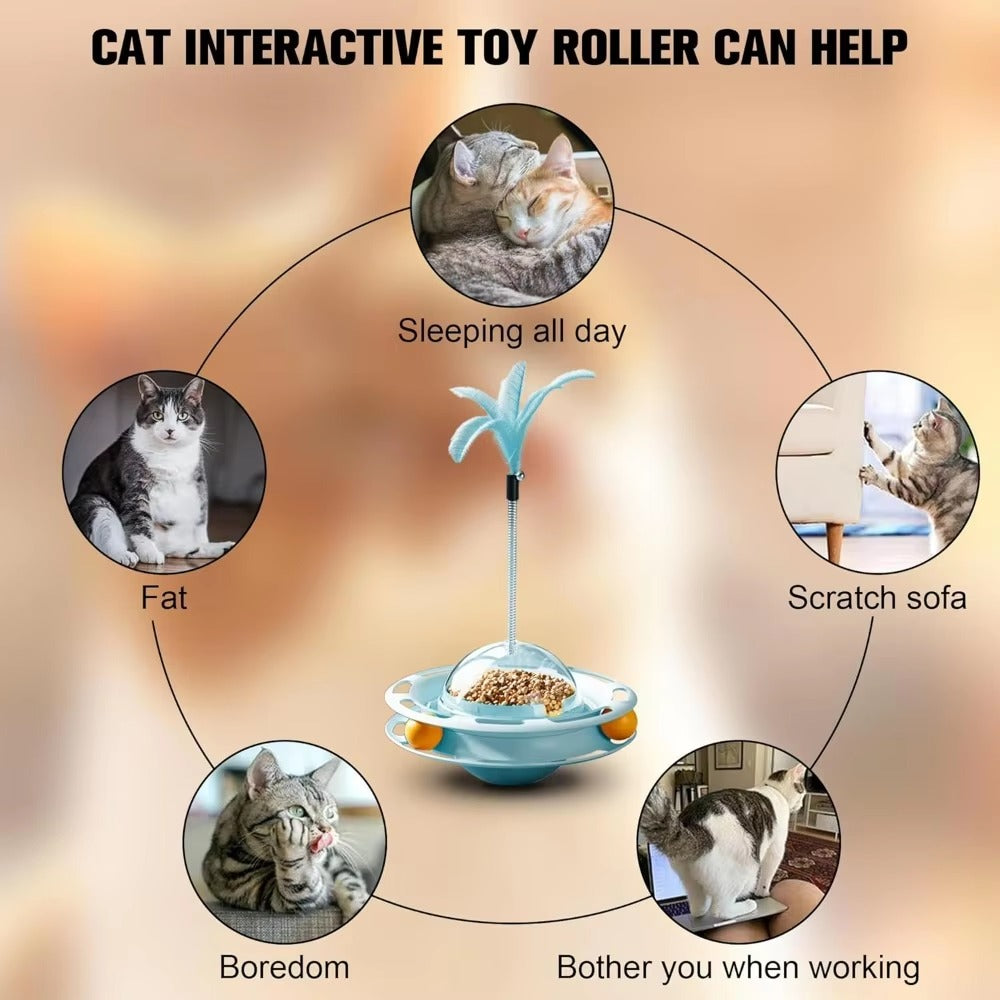 CAT INTERACTIVE TOY ROLLER CAN HELP

Sleeping all day

Fat

Scratch sofa

Boredom

Bother you when working